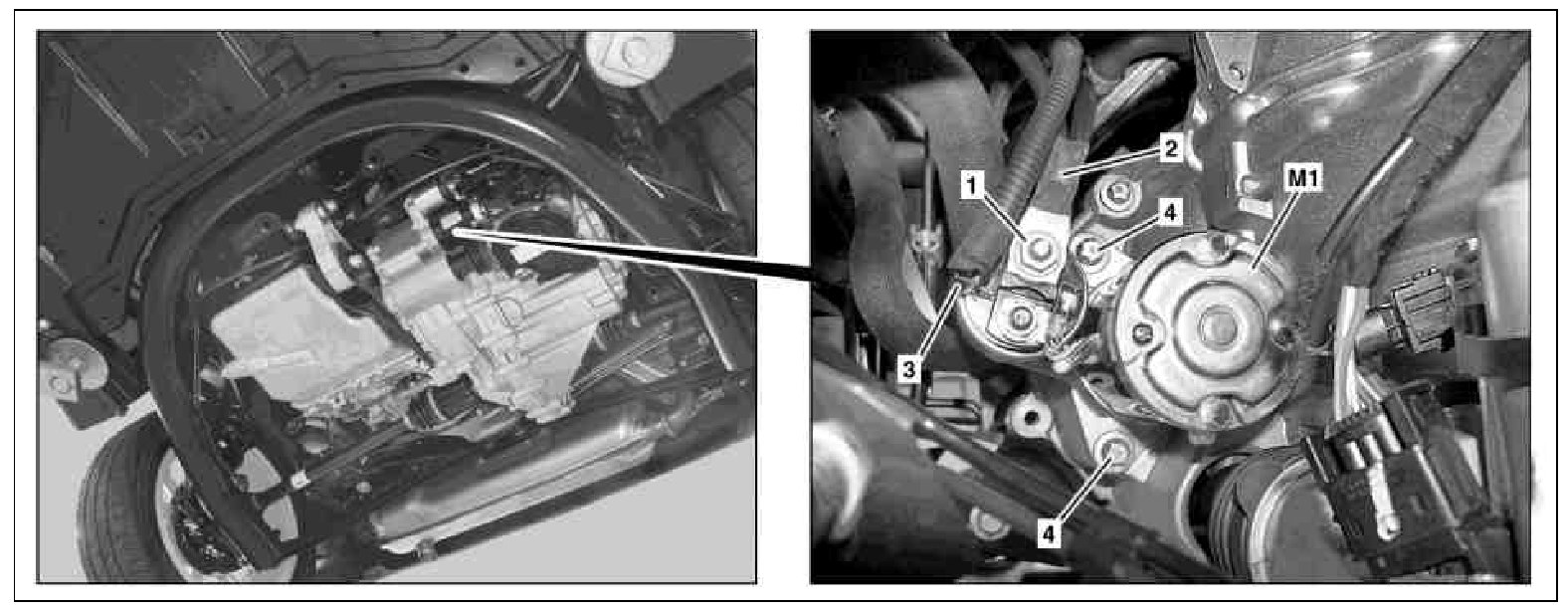 2
1
4
M1
3
4