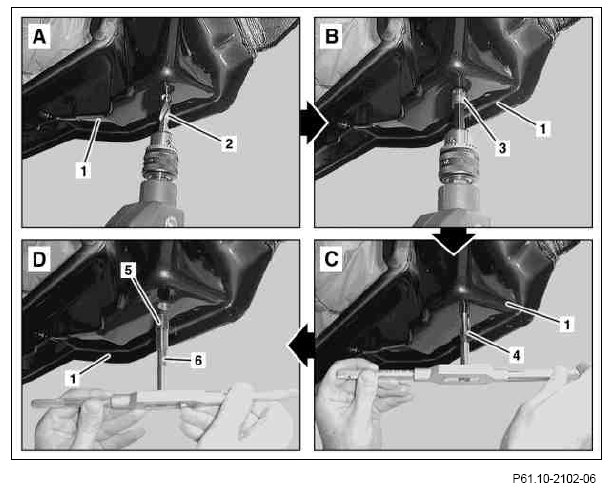 A

1

2

B

3

1

D

5

6

1

C

1

4

P61.10-2102-06