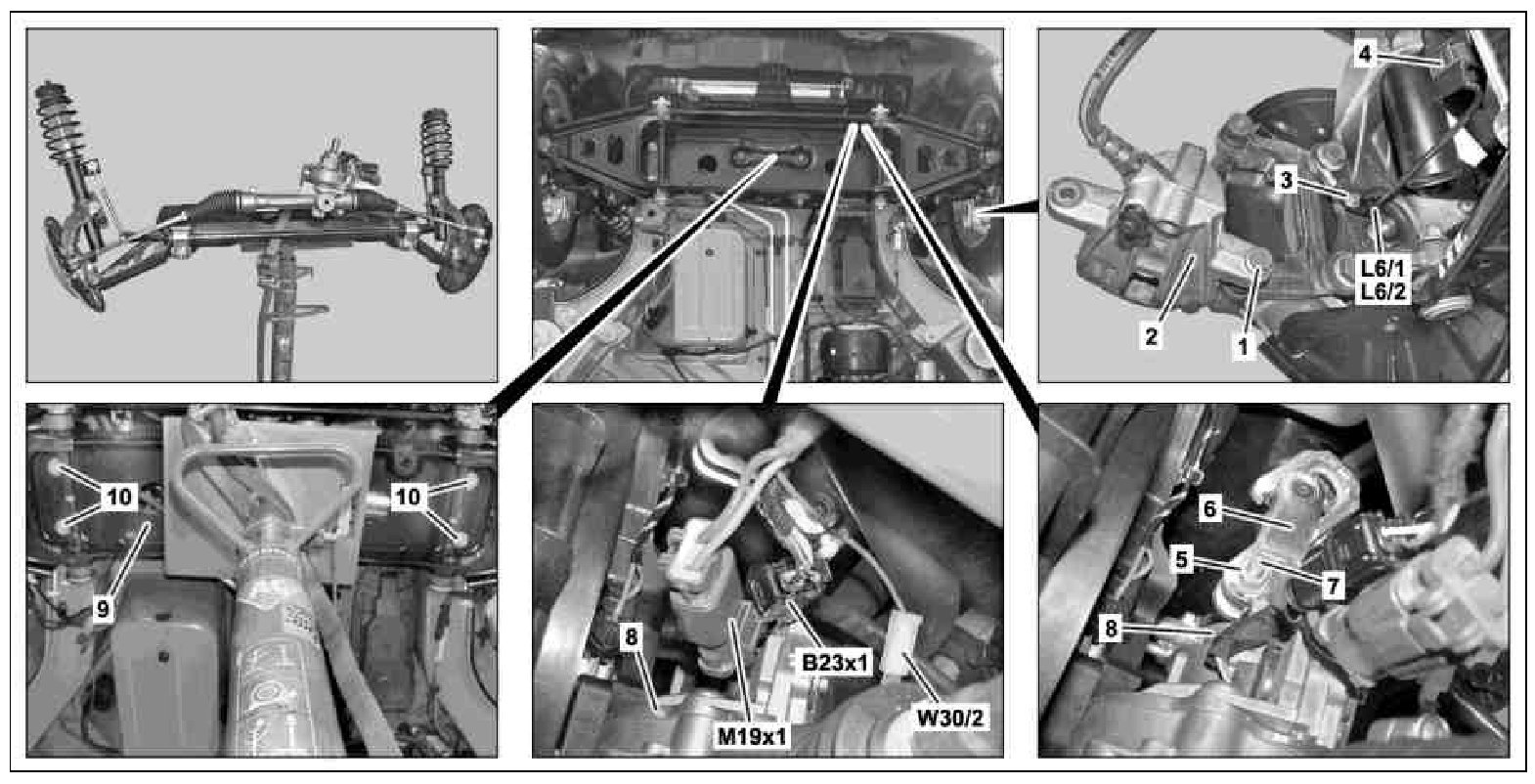 4
3
L6/1
L6/2
2
1
10
10
9
8
B23x1
M19x1
W30/2
6
5
7
8