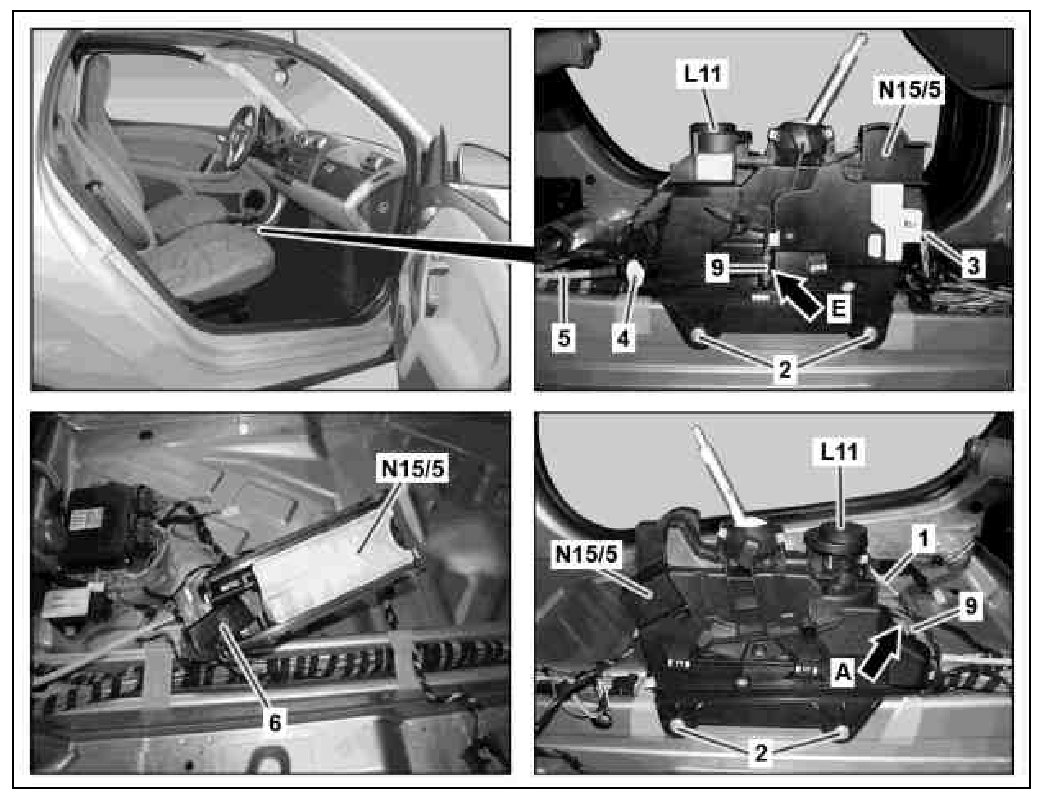 L11
N15/5
9
3
E
5
4
2
N15/5
6
L11
N15/5
1
9
A
2