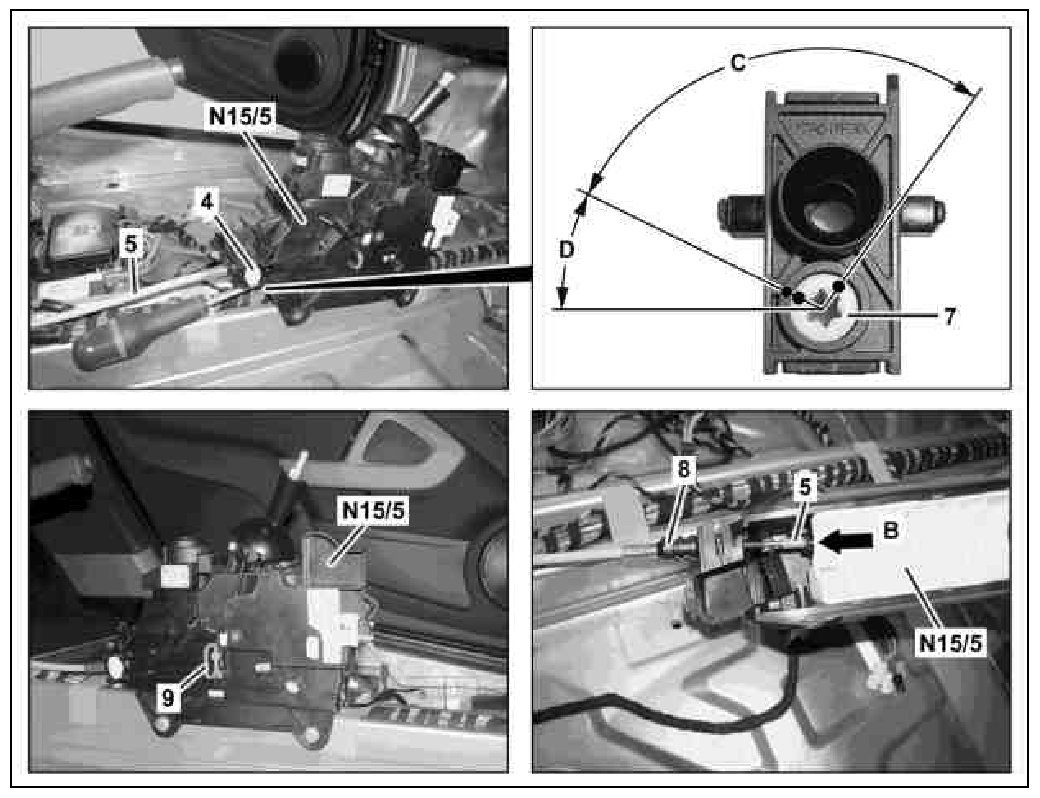 N15/5
4
5
C
D
7
N15/5
9
8
5
B
N15/5