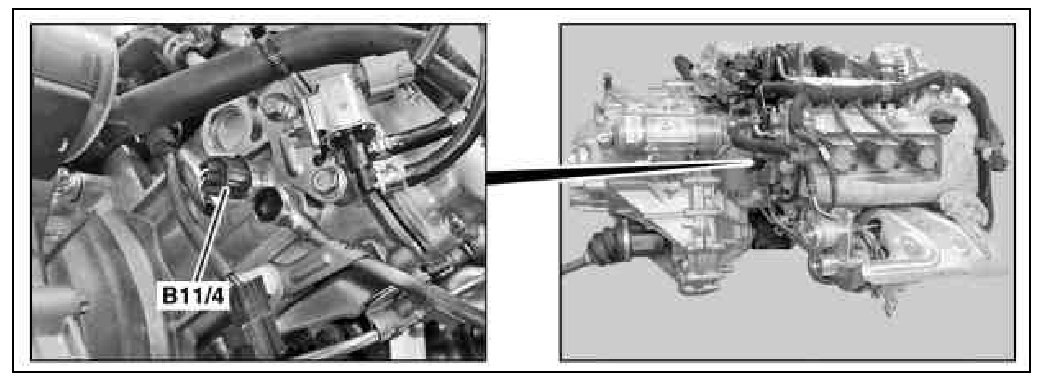 B11/4