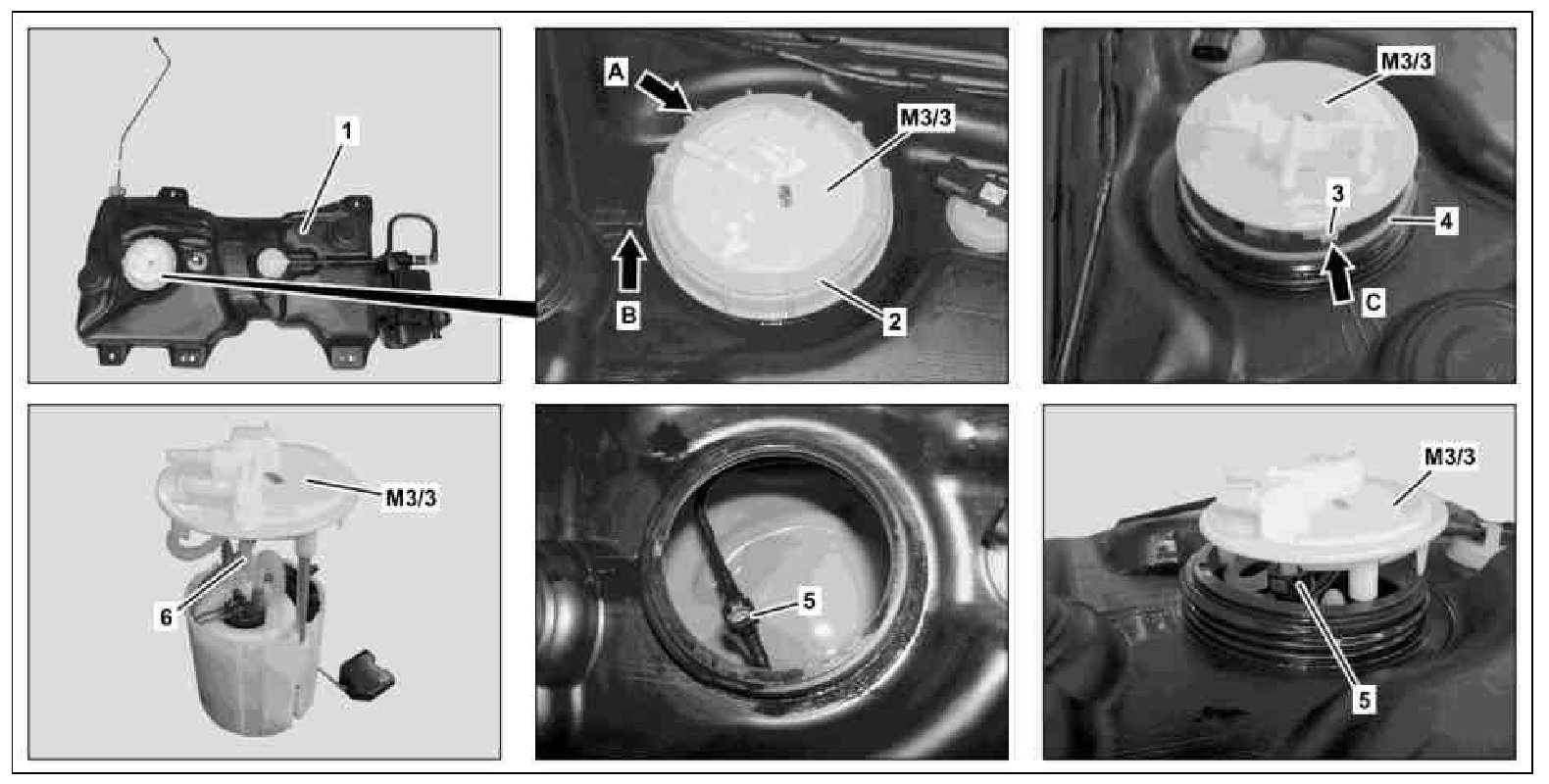 1

A

M3/3

B

2

M3/3

3

4

C

M3/3

6

5

M3/3

5